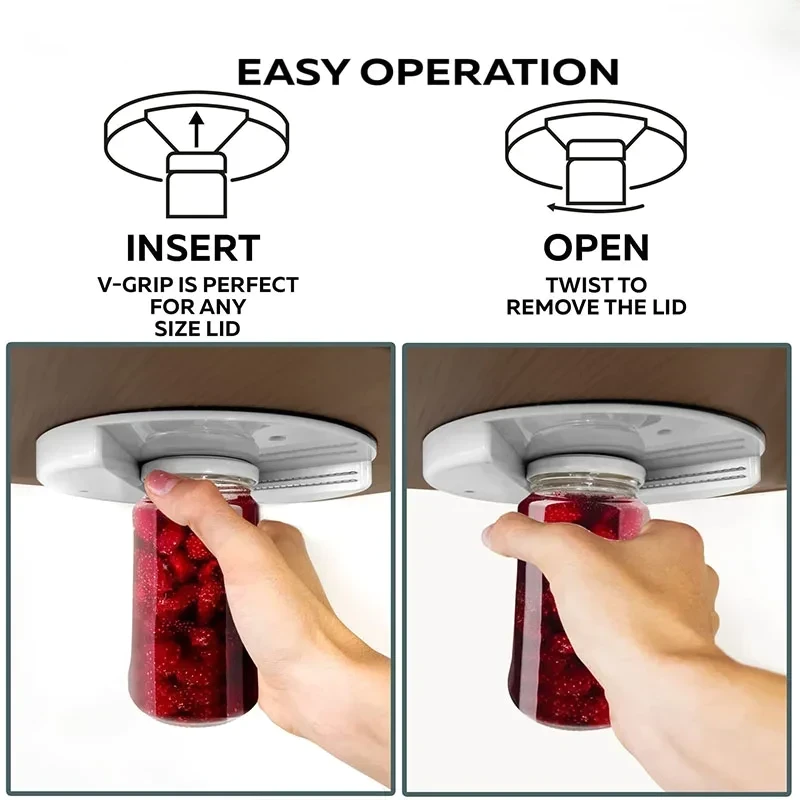 EASY OPERATION

INSERT
V-GRIP IS PERFECT FOR ANY SIZE LID

OPEN
TWIST TO REMOVE THE LID